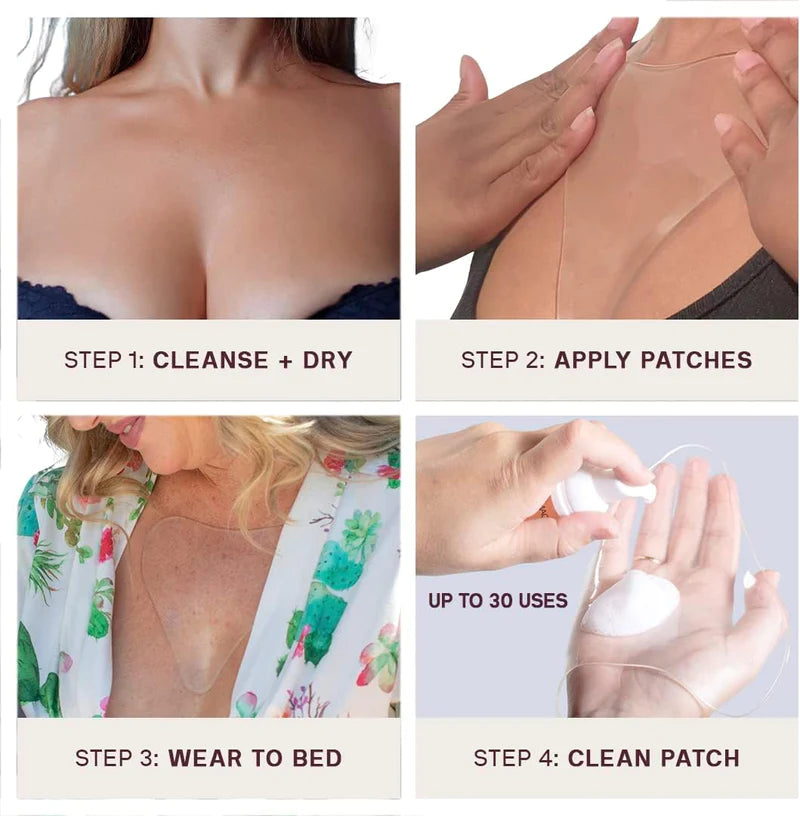 STEP 1: CLEANSE + DRY

STEP 2: APPLY PATCHES

STEP 3: WEAR TO BED

UP TO 30 USES

STEP 4: CLEAN PATCH